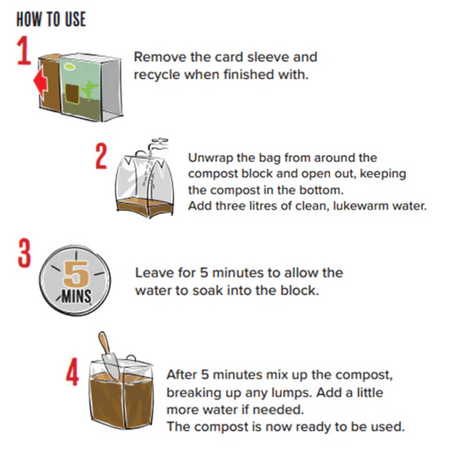 HOW TO USE

1

Remove the card sleeve and recycle when finished with.

2

Unwrap the bag from around the compost block and open out, keeping the compost in the bottom.
Add three litres of clean, lukewarm water.

3

5 MINS

Leave for 5 minutes to allow the water to soak into the block.

4

After 5 minutes mix up the compost, breaking up any lumps. Add a little more water if needed.
The compost is now ready to be used.